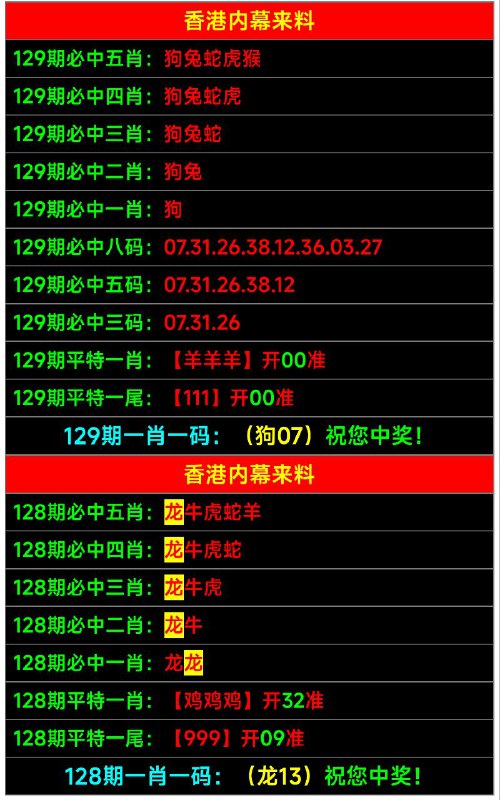 香港内幕来料

129期必中五肖：狗兔蛇虎猴

129期必中四肖：狗兔蛇虎

129期必中三肖：狗兔蛇

129期必中二肖：狗兔

129期必中一肖：狗

129期必中八码：07.31.26.38.12.36.03.27

129期必中五码：07.31.26.38.12

129期必中三码：07.31.26

129期平特一肖：【羊羊羊】开00准

129期平特一尾：【111】开00准

129期一肖一码：（狗07）祝您中奖！

香港内幕来料

128期必中五肖：龙牛虎蛇羊

128期必中四肖：龙牛虎蛇

128期必中三肖：龙牛虎

128期必中二肖：龙牛

128期必中一肖：龙龙

128期平特一肖：【鸡鸡鸡】开32准

128期平特一尾：【999】开09准

128期一肖一码：（龙13）祝您中奖！